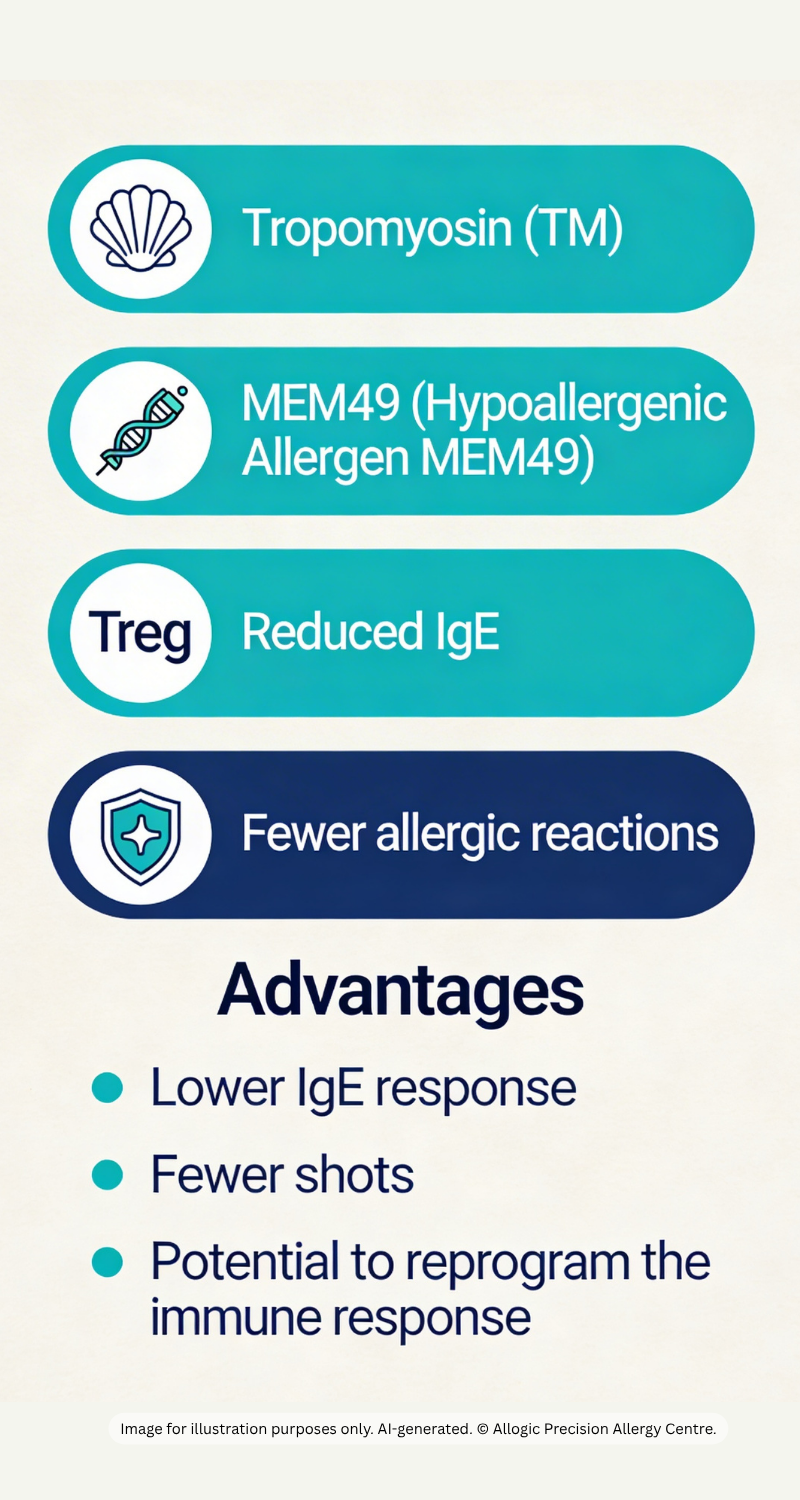 Tropomyosin (TM)

MEM49 (Hypoallergenic Allergen MEM49)

Treg

Reduced IgE

Fewer allergic reactions

Advantages

- Lower IgE response
- Fewer shots
- Potential to reprogram the immune response

Image for illustration purposes only. AI-generated. © Allogic Precision Allergy Centre.